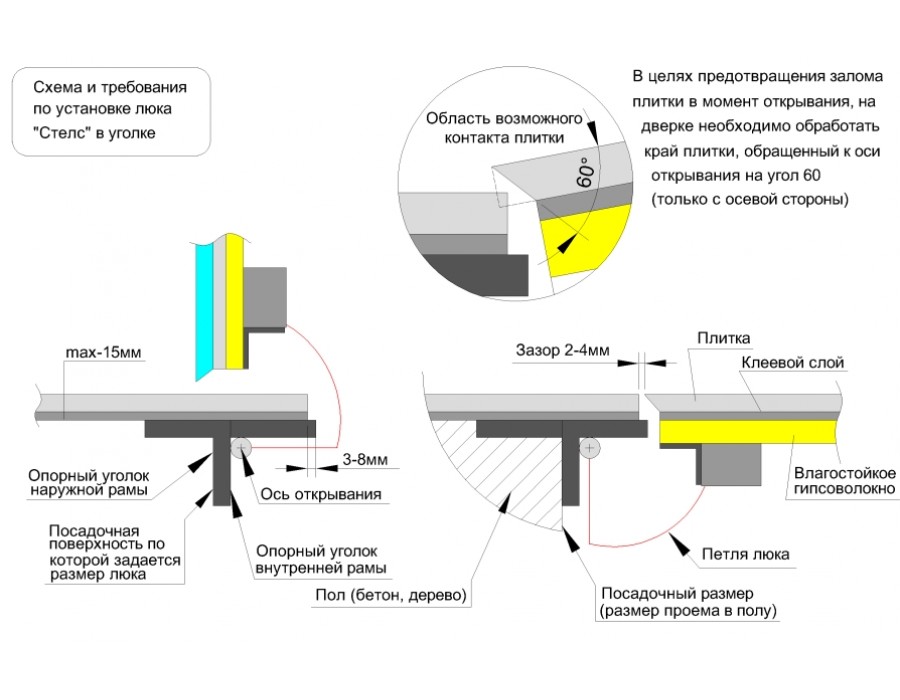 Схема и требования по установке люка "Стелс" в уголке

В целях предотвращения залома плитки в момент открывания, на дверке необходимо обработать край плитки, обращенный к оси открывания на угол 60 (только с осевой стороны)

Область возможного контакта плитки

60°

max-15мм

3-8мм

Опорный уголок наружной рамы

Ось открывания

Посадочная поверхность по которой задается размер люка

Опорный уголок внутренней рамы

Зазор 2-4мм

Плитка

Клеевой слой

Влагостойкое гипсоволокно

Петля люка

Пол (бетон, дерево)

Посадочный размер (размер проема в полу)